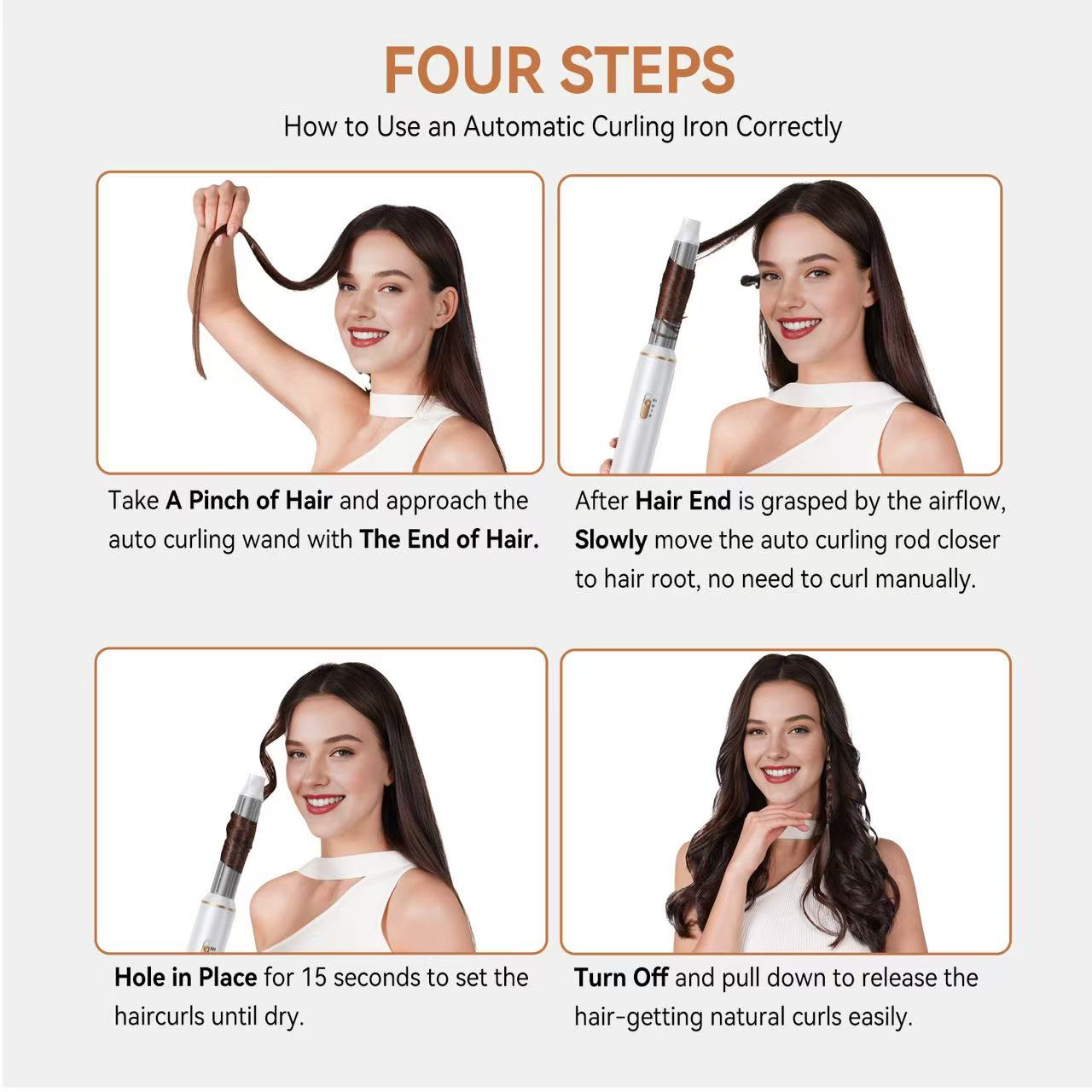 FOUR STEPS

How to Use an Automatic Curling Iron Correctly

Take A Pinch of Hair and approach the auto curling wand with The End of Hair.

After Hair End is grasped by the airflow, Slowly move the auto curling rod closer to hair root, no need to curl manually.

Hole in Place for 15 seconds to set the haircurls until dry.

Turn Off and pull down to release the hair-getting natural curls easily.